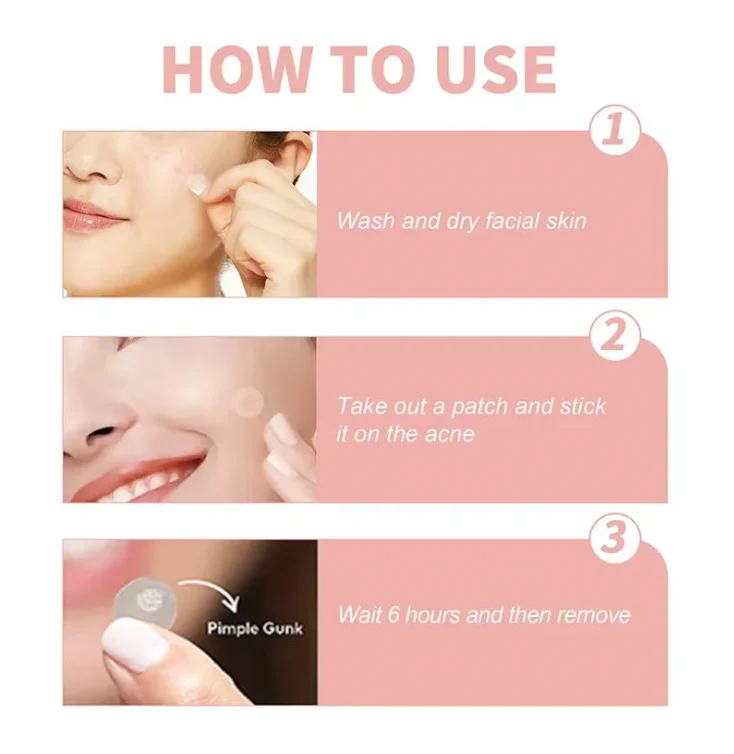 HOW TO USE

1

Wash and dry facial skin

2

Take out a patch and stick it on the acne

3

Pimple Gunk

Wait 6 hours and then remove